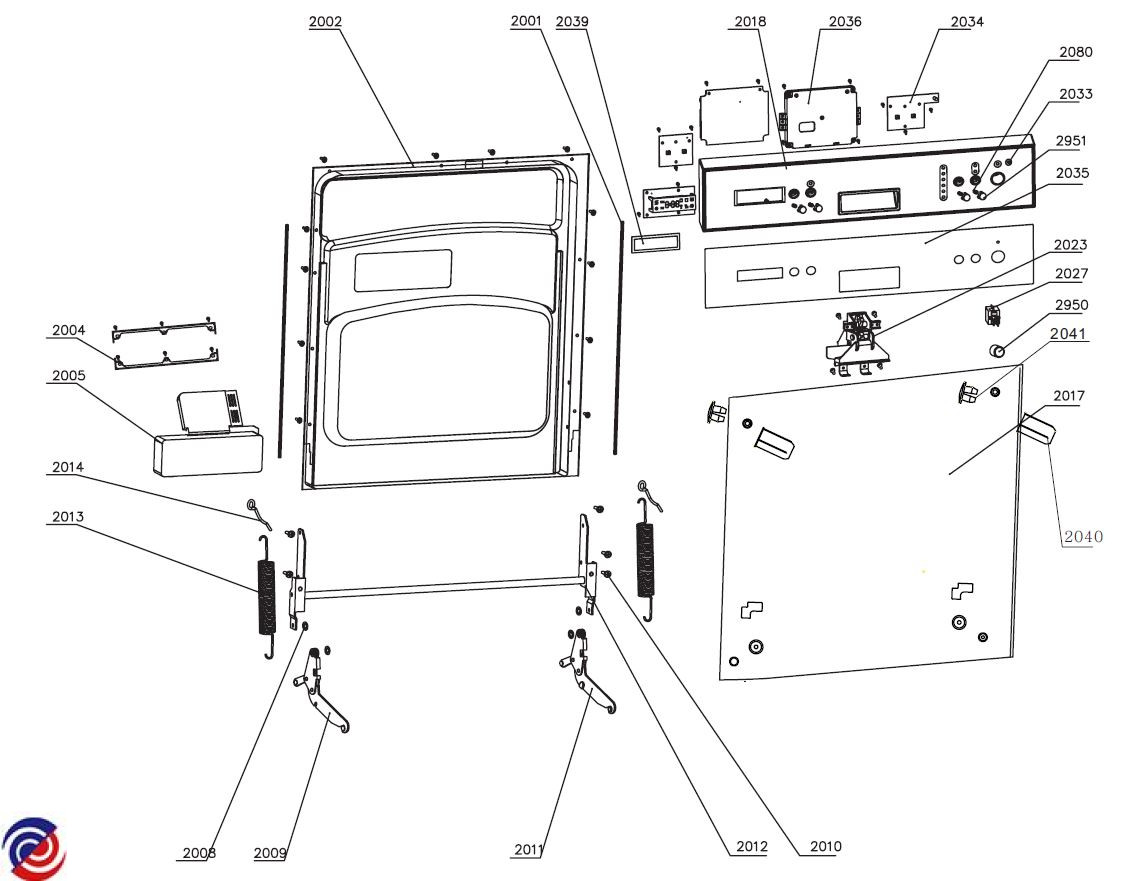 2002
2001
2039
2018
2036
2034
2080
2033
2951
2035
2023
2027
2950
2041
2017
2040
2004
2005
2014
2013
2008
2009
2011
2012
2010